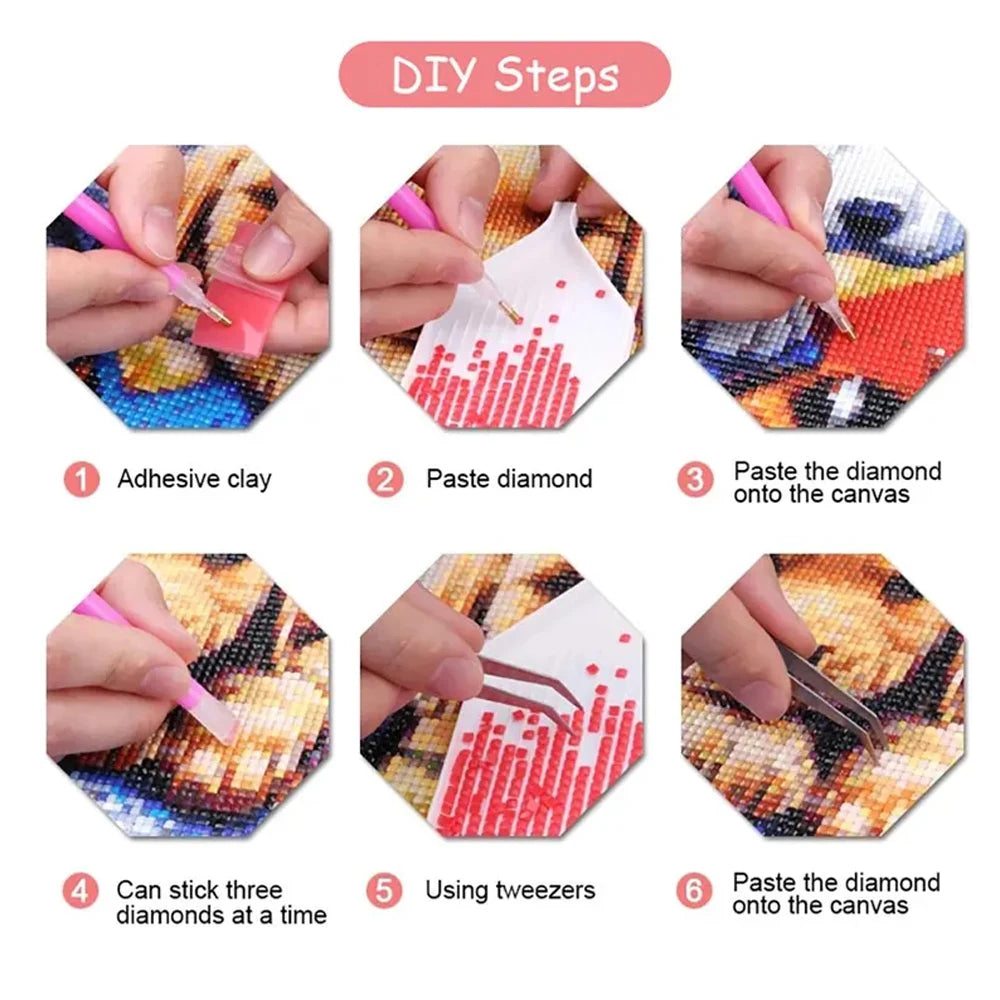 DIY Steps

1 Adhesive clay

2 Paste diamond

3 Paste the diamond onto the canvas

4 Can stick three diamonds at a time

5 Using tweezers

6 Paste the diamond onto the canvas